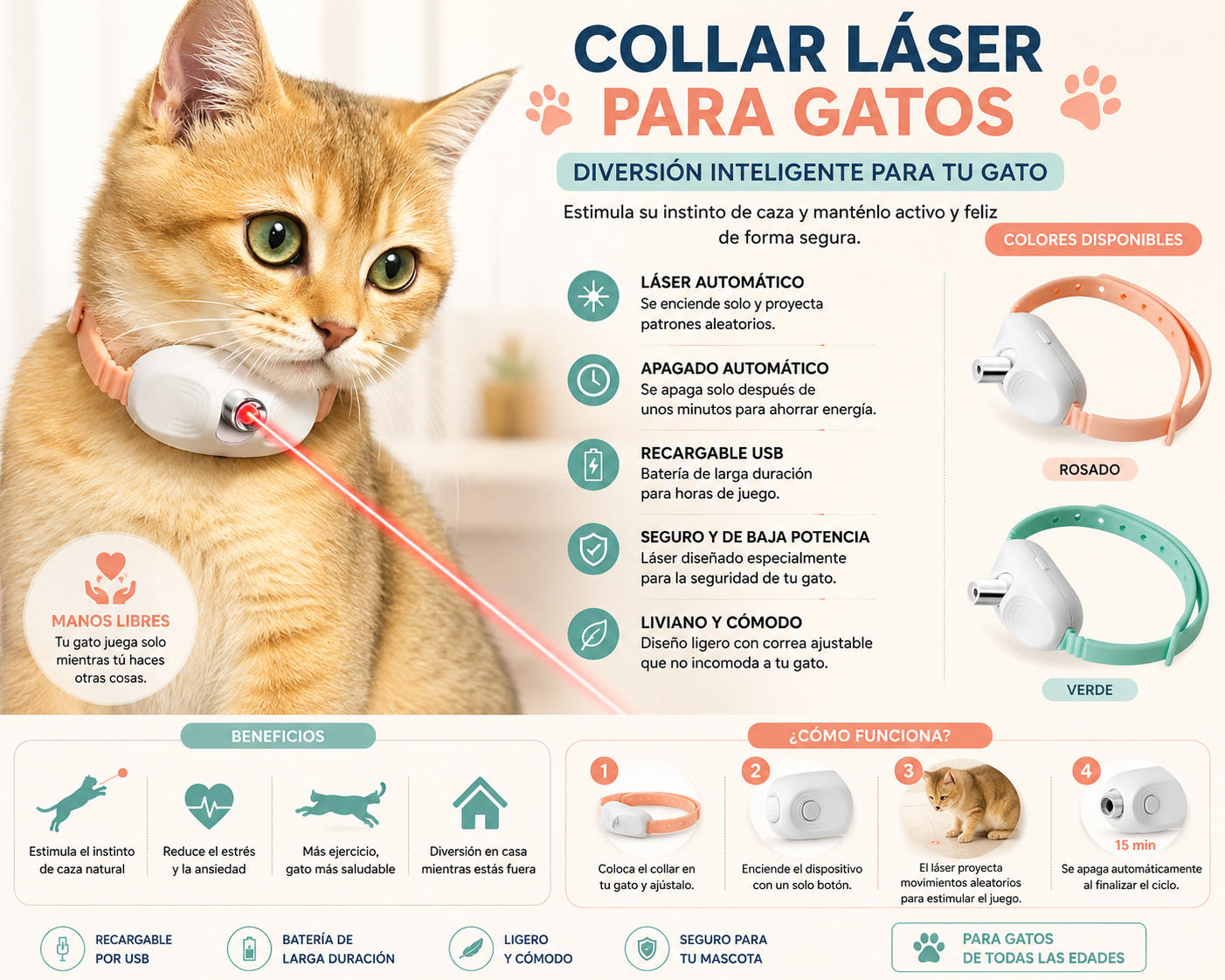 COLLAR LÁSER
PARA GATOS

DIVERSIÓN INTELIGENTE PARA TU GATO

Estimula su instinto de caza y manténlo activo y feliz de forma segura.

COLORES DISPONIBLES

LÁSER AUTOMÁTICO
Se enciende solo y proyecta patrones aleatorios.

APAGADO AUTOMÁTICO
Se apaga solo después de unos minutos para ahorrar energía.

RECARGABLE USB
Batería de larga duración para horas de juego.

SEGURO Y DE BAJA POTENCIA
Láser diseñado especialmente para la seguridad de tu gato.

LIVIANO Y CÓMODO
Diseño ligero con correa ajustable que no incomoda a tu gato.

ROSADO

VERDE

MANOS LIBRES
Tu gato juega solo mientras tú haces otras cosas.

BENEFICIOS

Estimula el instinto de caza natural

Reduce el estrés y la ansiedad

Más ejercicio, gato más saludable

Diversión en casa mientras estás fuera

¿CÓMO FUNCIONA?

1
Coloca el collar en tu gato y ajústalo.

2
Enciende el dispositivo con un solo botón.

3
El láser proyecta movimientos aleatorios para estimular el juego.

4
15 min
Se apaga automáticamente al finalizar el ciclo.

RECARGABLE POR USB

BATERÍA DE LARGA DURACIÓN

LIGERO Y CÓMODO

SEGURO PARA TU MASCOTA

PARA GATOS DE TODAS LAS EDADES